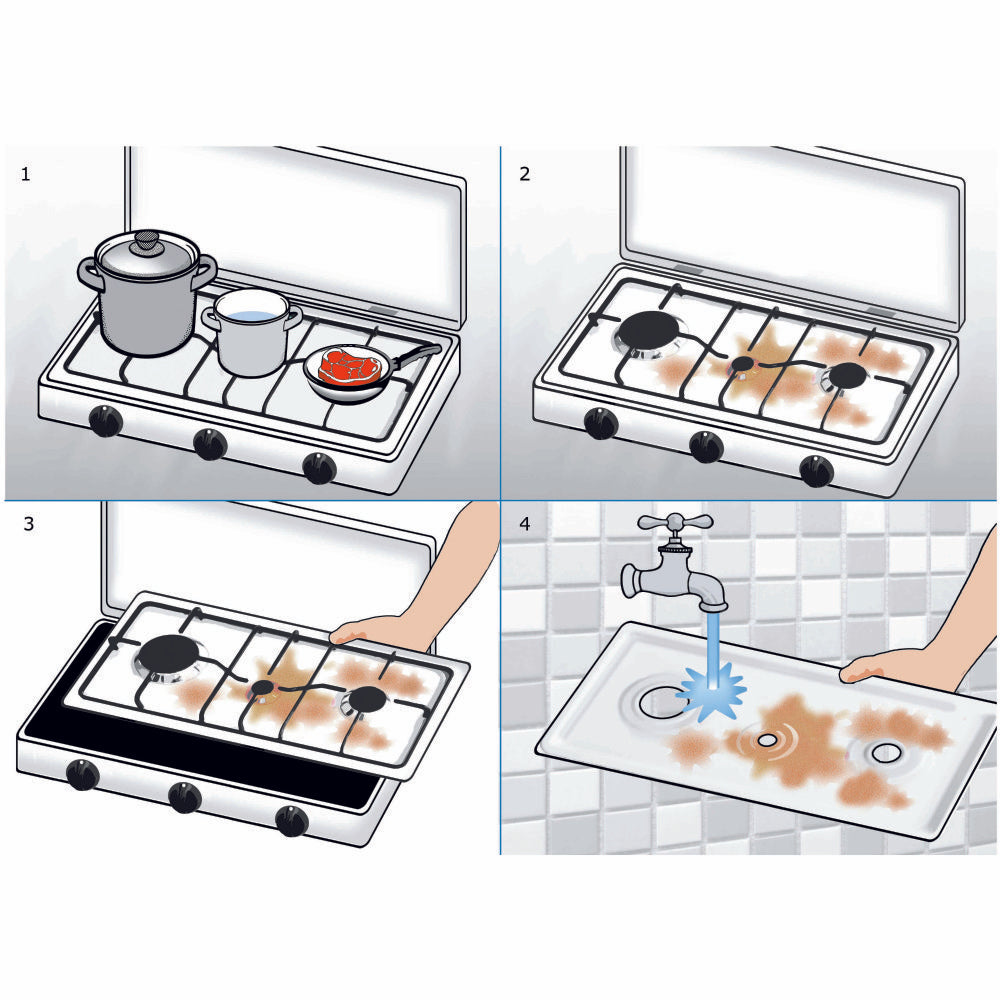 1

2

3

4