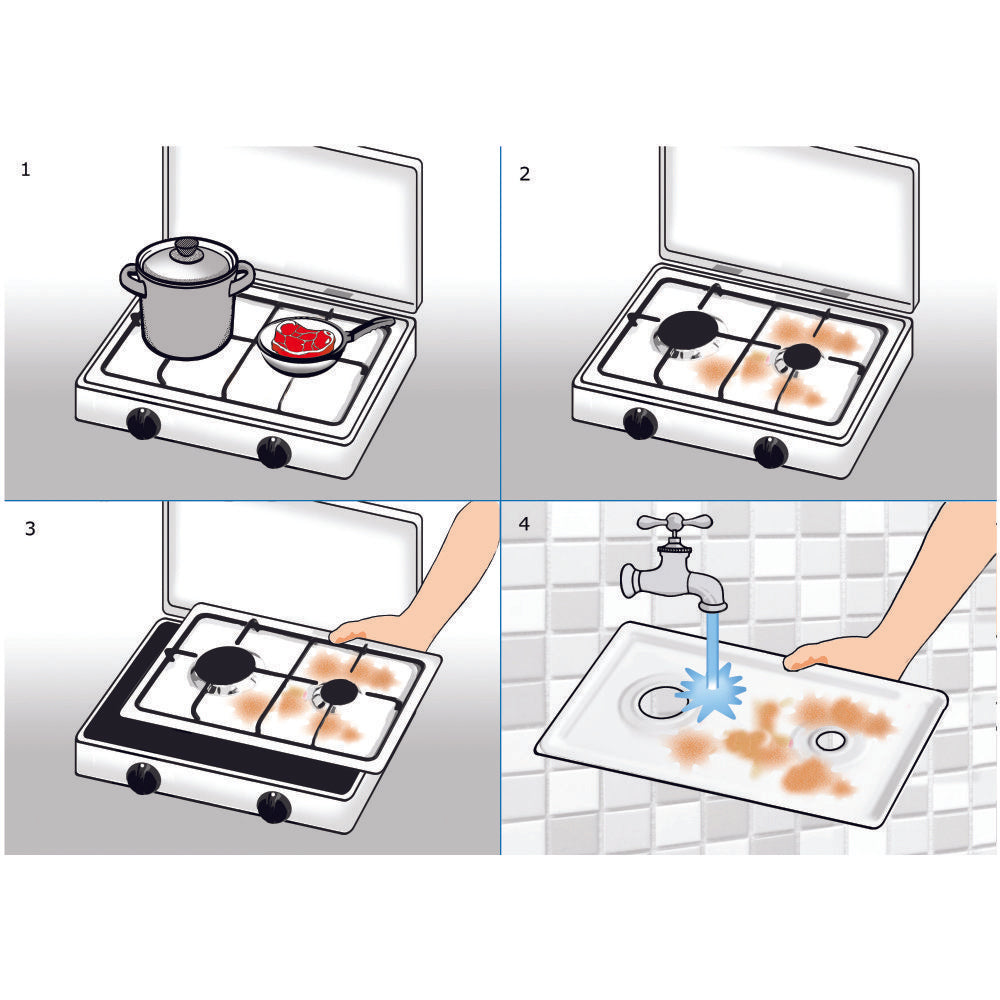 1

2

3

4